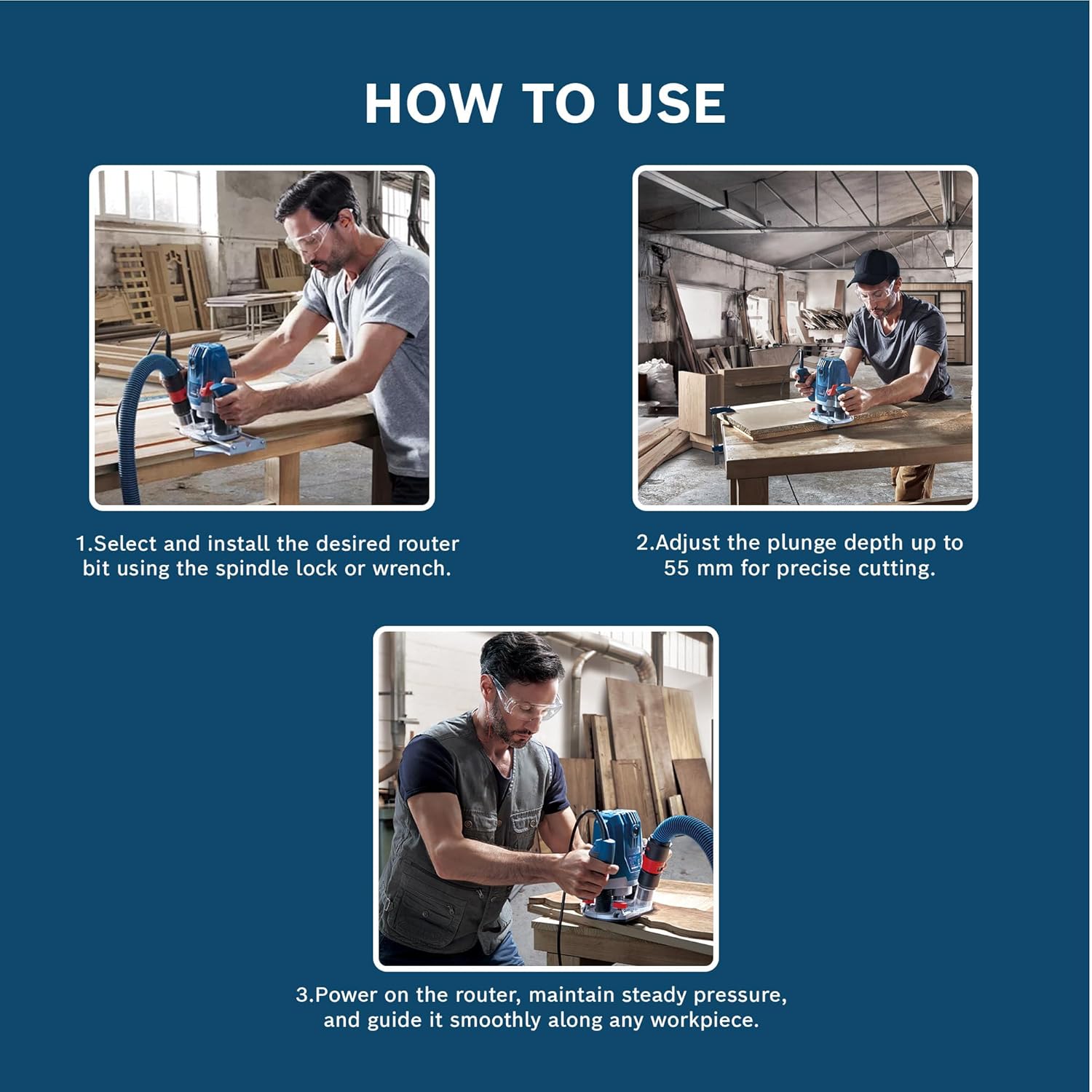 HOW TO USE

1.Select and install the desired router bit using the spindle lock or wrench.

2.Adjust the plunge depth up to 55 mm for precise cutting.

3.Power on the router, maintain steady pressure, and guide it smoothly along any workpiece.