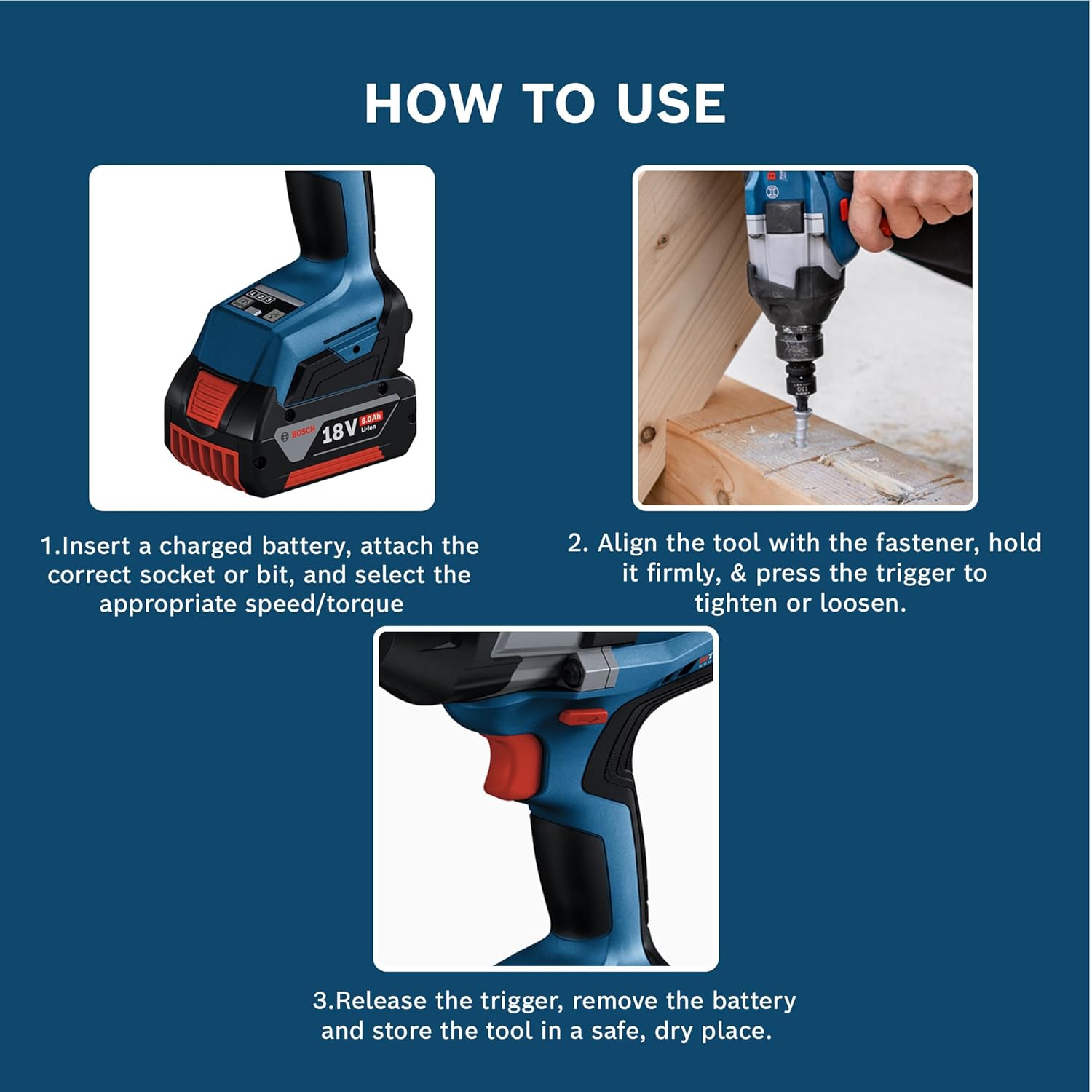 HOW TO USE

BOSCH 18V 5.0Ah Li-Ion

1.Insert a charged battery, attach the correct socket or bit, and select the appropriate speed/torque

2. Align the tool with the fastener, hold it firmly, & press the trigger to tighten or loosen.

3.Release the trigger, remove the battery and store the tool in a safe, dry place.