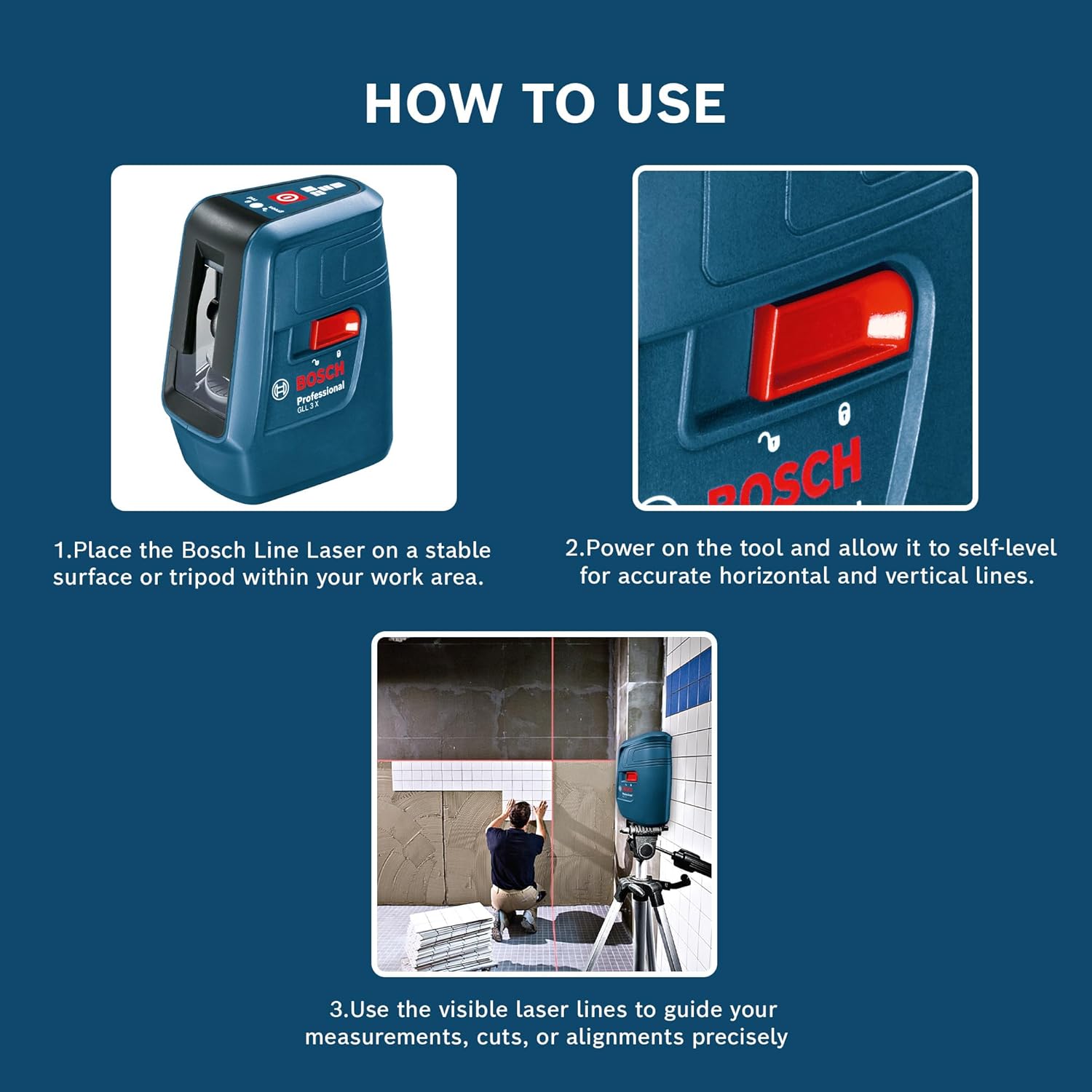 HOW TO USE

BOSCH
Professional
GLL 3 X

1.Place the Bosch Line Laser on a stable surface or tripod within your work area.

BOSCH

2.Power on the tool and allow it to self-level for accurate horizontal and vertical lines.

3.Use the visible laser lines to guide your measurements, cuts, or alignments precisely