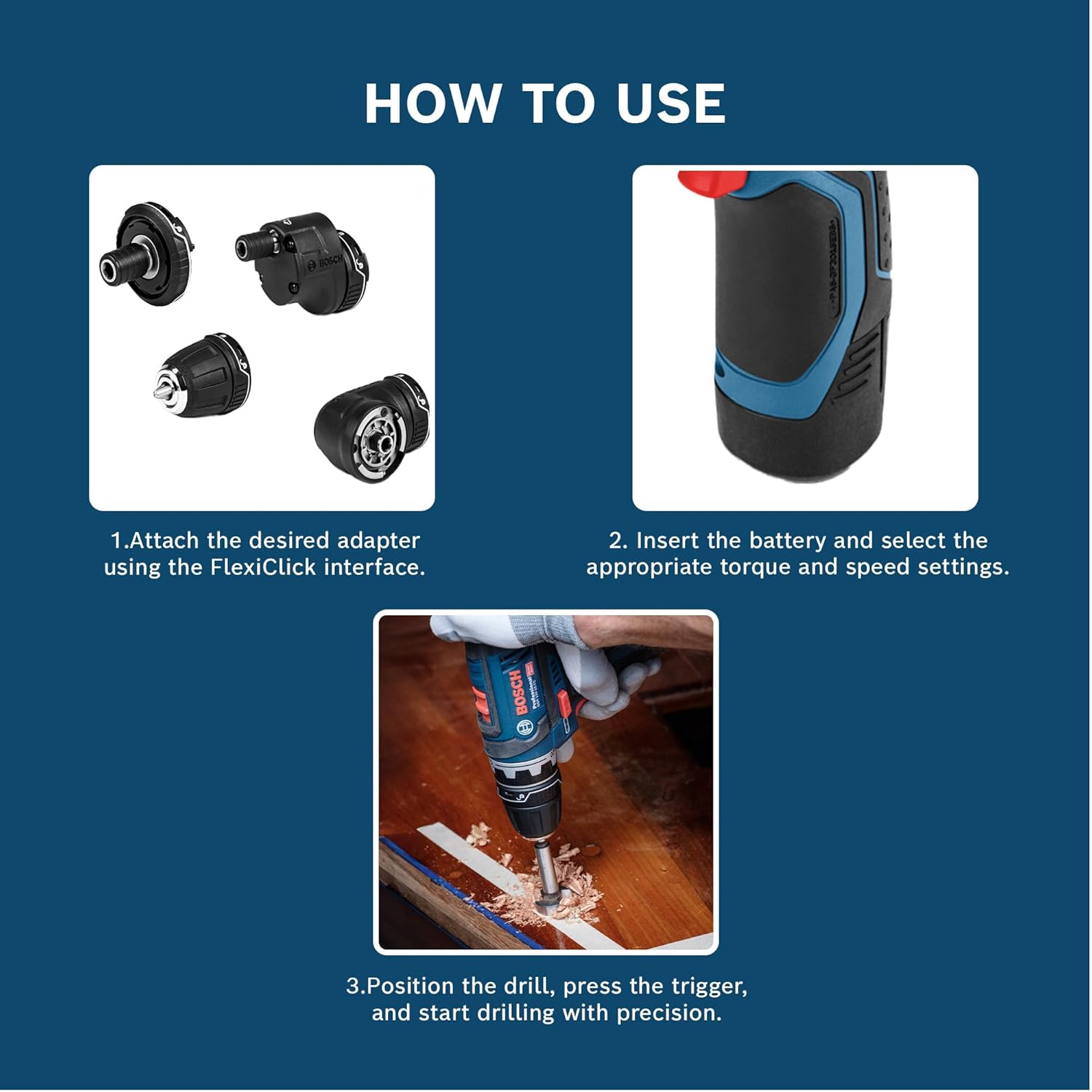 HOW TO USE

BOSCH

1.Attach the desired adapter using the FlexiClick interface.

2. Insert the battery and select the appropriate torque and speed settings.

BOSCH
Professional

3.Position the drill, press the trigger, and start drilling with precision.