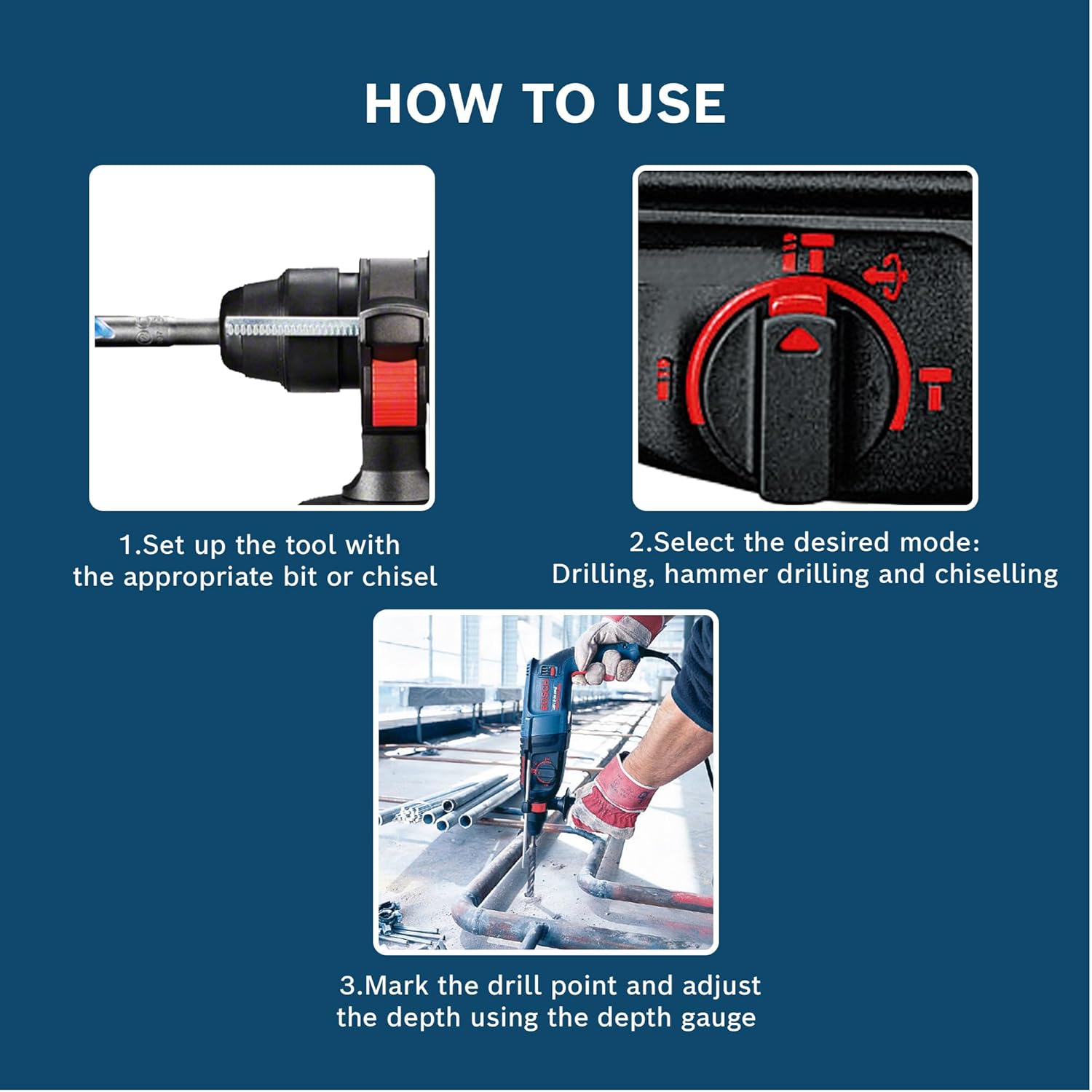 HOW TO USE

1.Set up the tool with the appropriate bit or chisel

2.Select the desired mode: Drilling, hammer drilling and chiselling

BOSCH

3.Mark the drill point and adjust the depth using the depth gauge